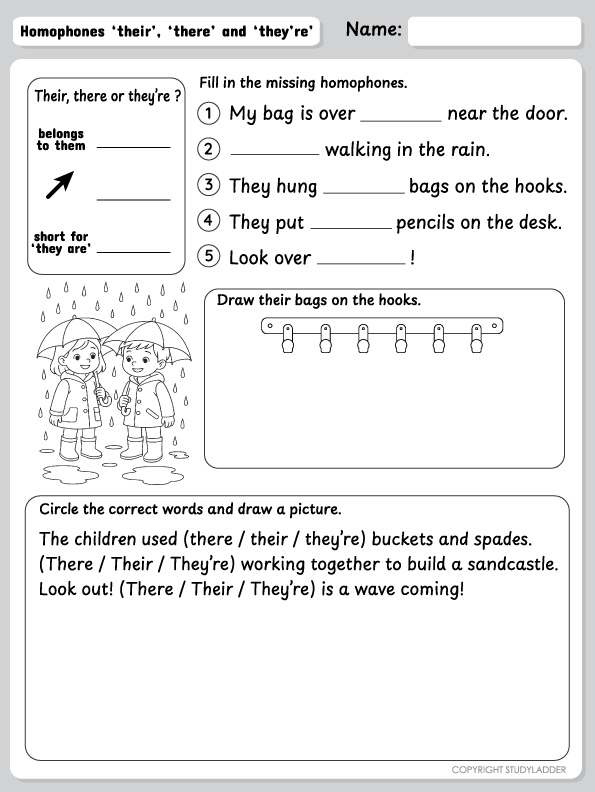 Homophones 'their', 'there' and 'they're'

Name:

Their, there or they're ?

belongs to them ________

________

short for 'they are' ________

Fill in the missing homophones.

1 My bag is over ________ near the door.

2 ________ walking in the rain.

3 They hung ________ bags on the hooks.

4 They put ________ pencils on the desk.

5 Look over ________ !

Draw their bags on the hooks.

Circle the correct words and draw a picture.

The children used (there / their / they're) buckets and spades.
(There / Their / They're) working together to build a sandcastle.
Look out! (There / Their / They're) is a wave coming!

COPYRIGHT STUDYLADDER