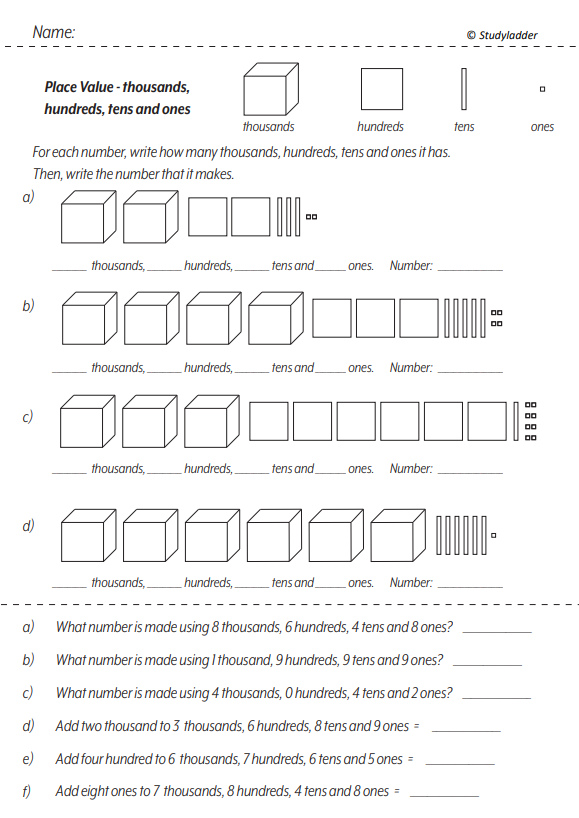 Name:

© Studyladder

Place Value - thousands, hundreds, tens and ones

thousands hundreds tens ones

For each number, write how many thousands, hundreds, tens and ones it has. Then, write the number that it makes.

a)

______ thousands, ______ hundreds, ______ tens and ______ ones. Number: __________

b)

______ thousands, ______ hundreds, ______ tens and ______ ones. Number: __________

c)

______ thousands, ______ hundreds, ______ tens and ______ ones. Number: __________

d)

______ thousands, ______ hundreds, ______ tens and ______ ones. Number: __________

a) What number is made using 8 thousands, 6 hundreds, 4 tens and 8 ones? __________

b) What number is made using 1 thousand, 9 hundreds, 9 tens and 9 ones? __________

c) What number is made using 4 thousands, 0 hundreds, 4 tens and 2 ones? __________

d) Add two thousand to 3 thousands, 6 hundreds, 8 tens and 9 ones = __________

e) Add four hundred to 6 thousands, 7 hundreds, 6 tens and 5 ones = __________

f) Add eight ones to 7 thousands, 8 hundreds, 4 tens and 8 ones = __________