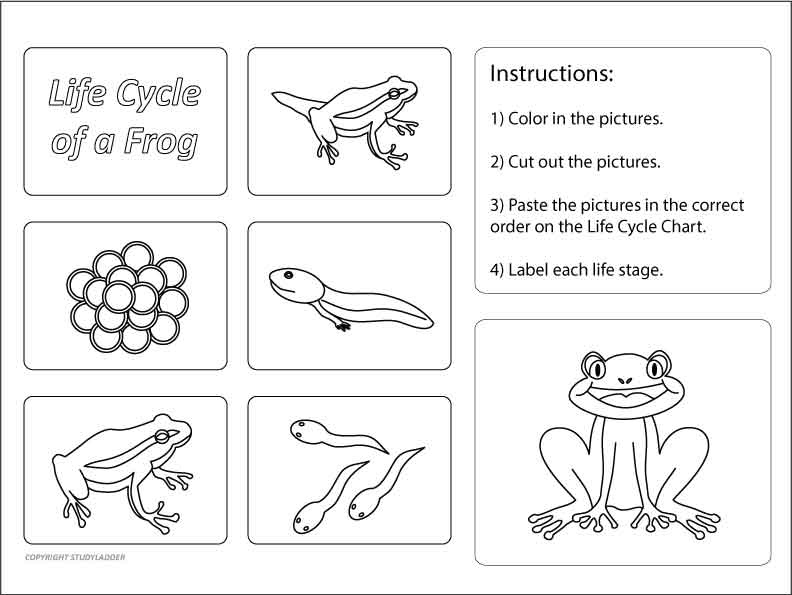 Life Cycle of a Frog

Instructions:

1) Color in the pictures.

2) Cut out the pictures.

3) Paste the pictures in the correct order on the Life Cycle Chart.

4) Label each life stage.

COPYRIGHT STUDYLADDER